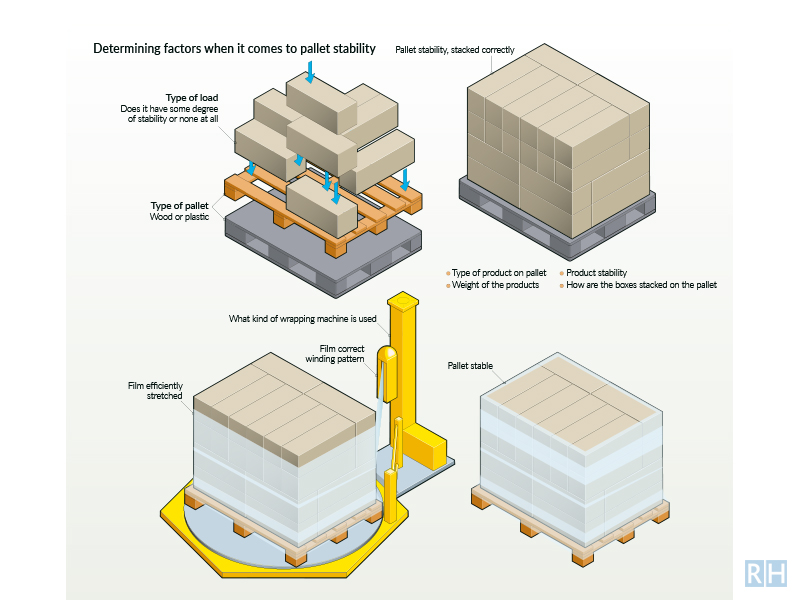 Determining factors when it comes to pallet stability

Type of load
Does it have some degree of stability or none at all

Type of pallet
Wood or plastic

Pallet stability, stacked correctly

Type of product on pallet
Weight of the products
Product stability
How are the boxes stacked on the pallet

What kind of wrapping machine is used

Film correct winding pattern

Film efficiently stretched

Pallet stable

RH